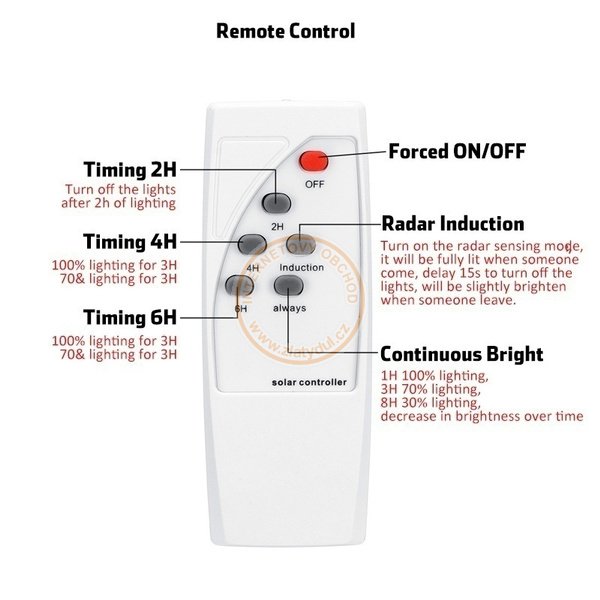 Remote Control

Timing 2H
Turn off the lights after 2h of lighting

Timing 4H
100% lighting for 3H
70& lighting for 3H

Timing 6H
100% lighting for 3H
70& lighting for 3H

OFF
2H
4H
Induction
6H
always
solar controller

INTERNETOVÝ OBCHOD
www.zlatydul.cz

Forced ON/OFF

Radar Induction
Turn on the radar sensing mode, it will be fully lit when someone come, delay 15s to turn off the lights, will be slightly brighten when someone leave.

Continuous Bright
1H 100% lighting,
3H 70% lighting,
8H 30% lighting,
decrease in brightness over time